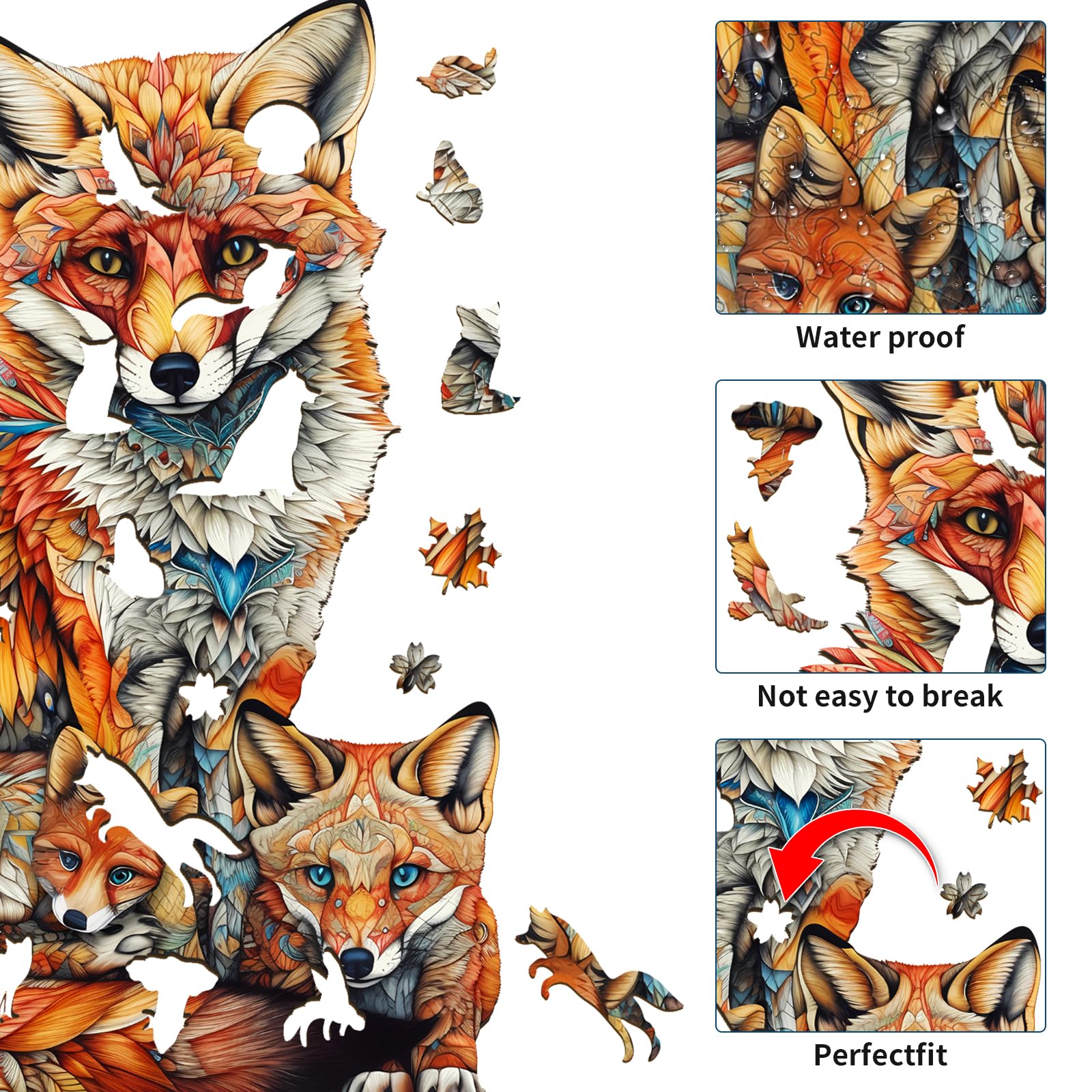 Water proof

Not easy to break

Perfectfit