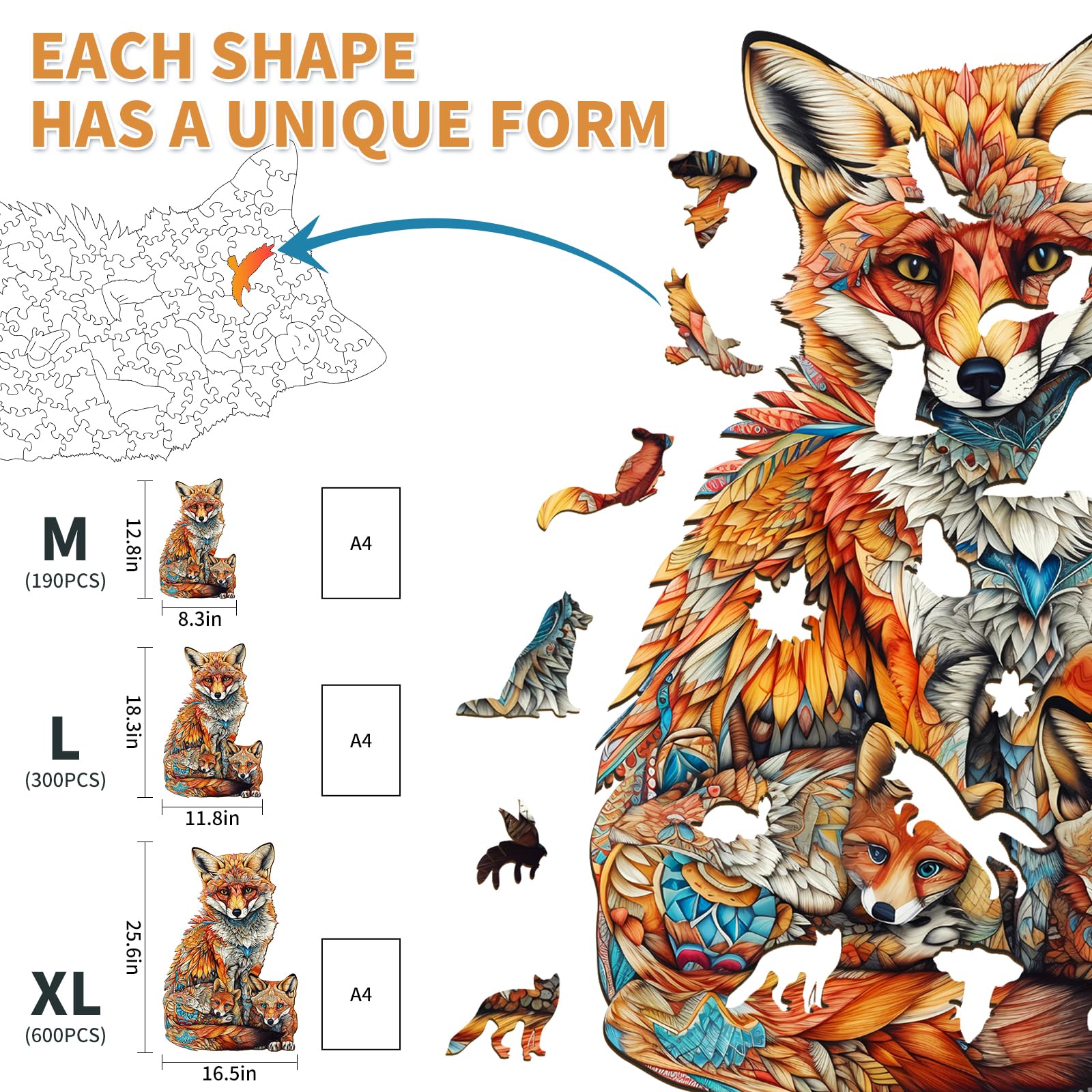 EACH SHAPE HAS A UNIQUE FORM

M
(190PCS)
12.8in
8.3in
A4

L
(300PCS)
18.3in
11.8in
A4

XL
(600PCS)
25.6in
16.5in
A4